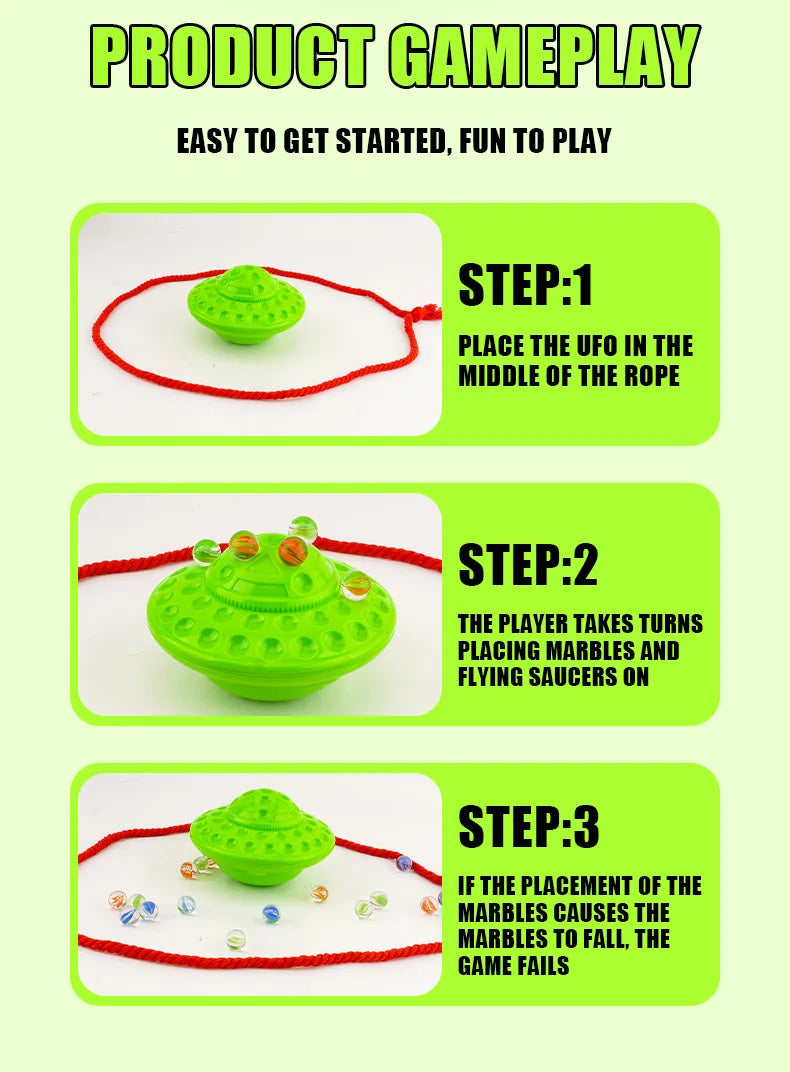 PRODUCT GAMEPLAY

EASY TO GET STARTED, FUN TO PLAY

STEP:1

PLACE THE UFO IN THE MIDDLE OF THE ROPE

STEP:2

THE PLAYER TAKES TURNS PLACING MARBLES AND FLYING SAUCERS ON

STEP:3

IF THE PLACEMENT OF THE MARBLES CAUSES THE MARBLES TO FALL, THE GAME FAILS